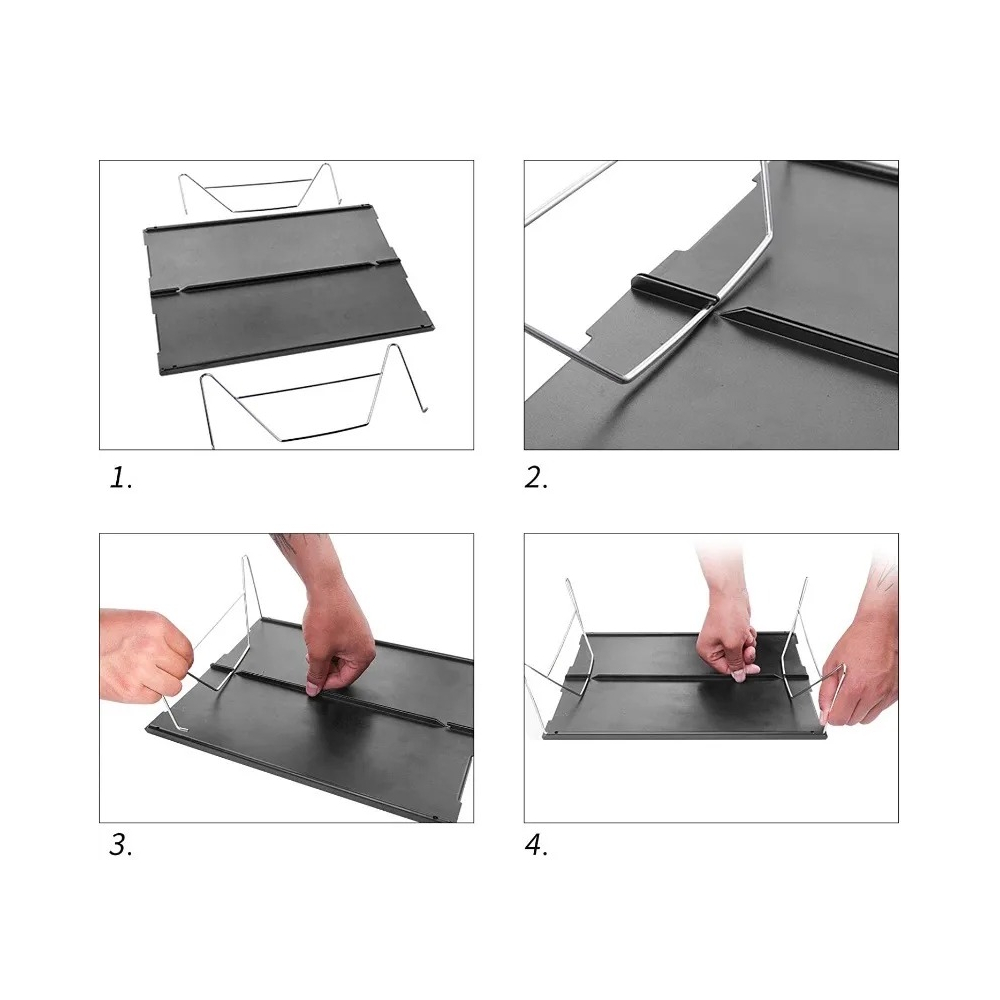 1.

2.

3.

4.