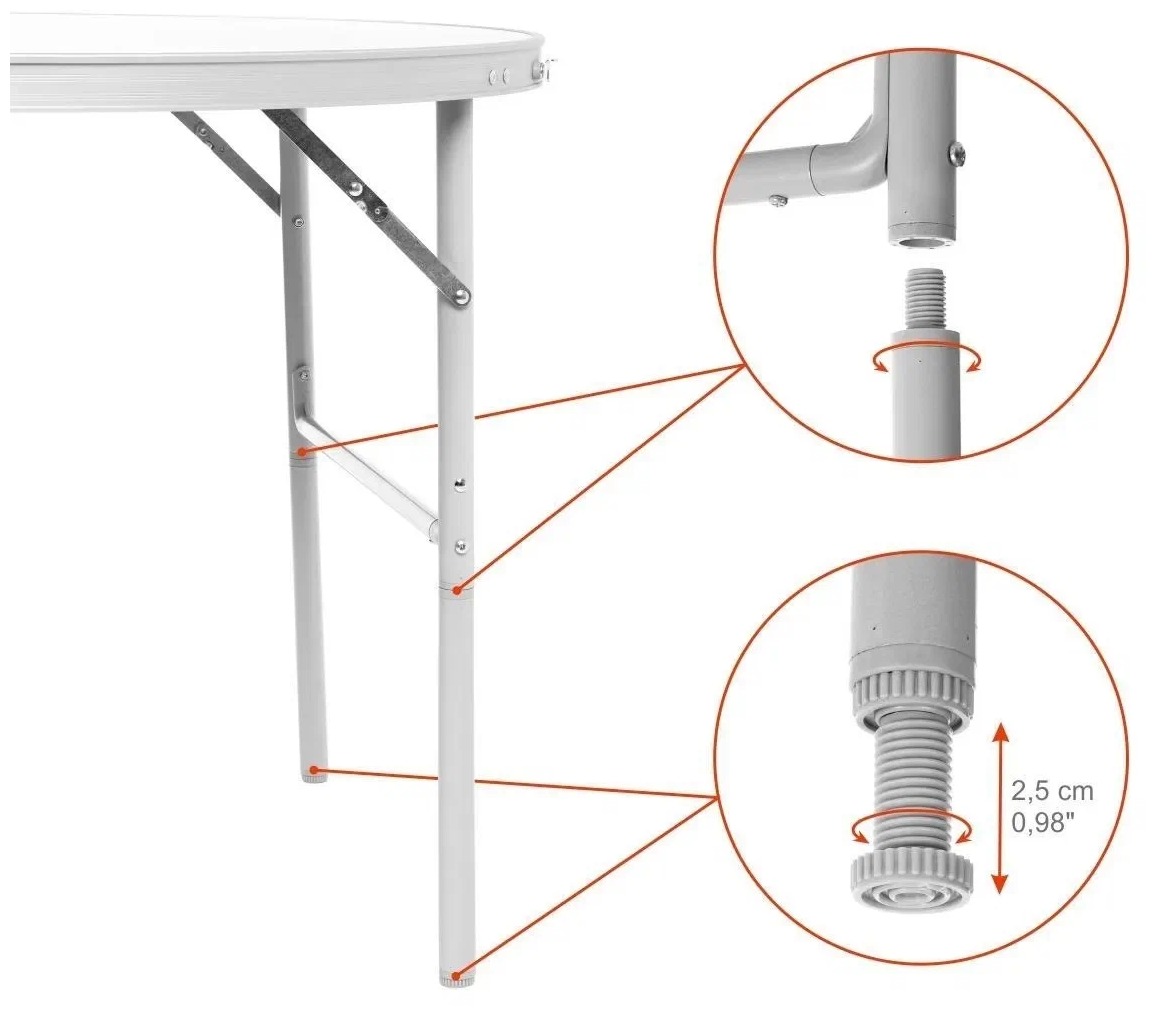 2,5 cm
0,98"