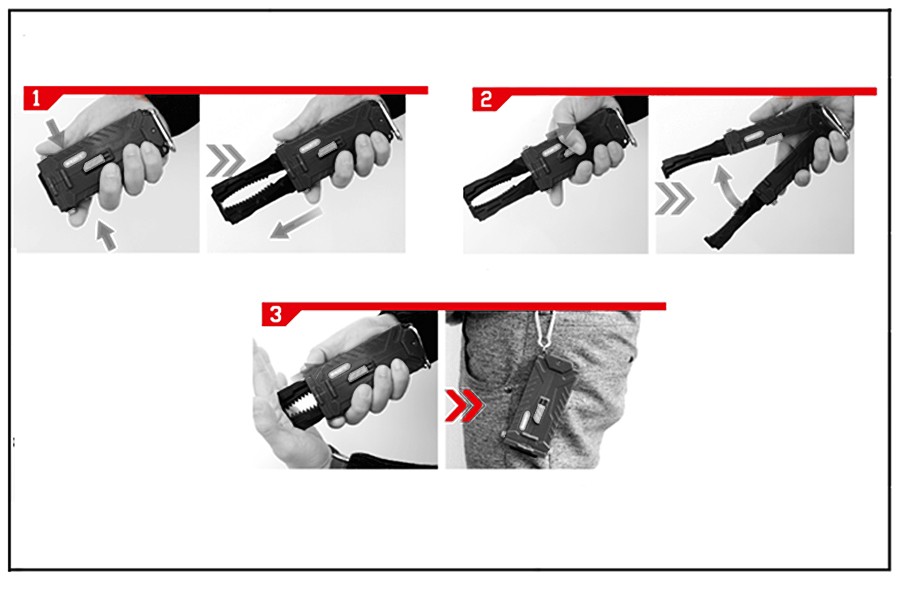 1

2

3