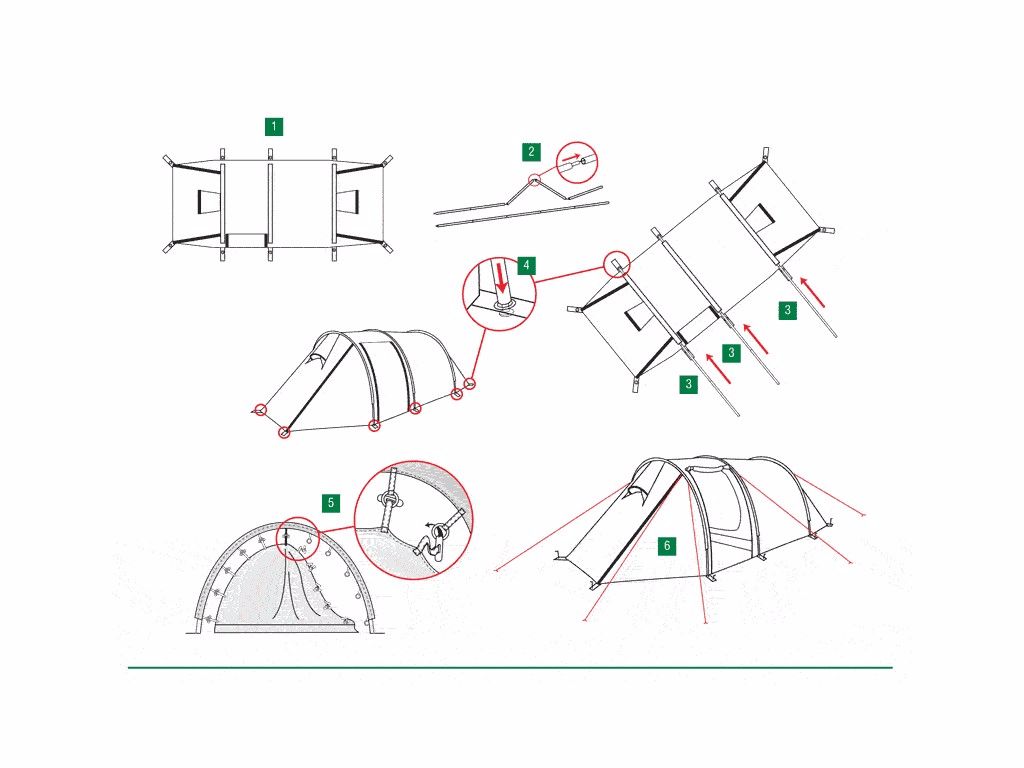 1

2

4

3

3

3

5

6