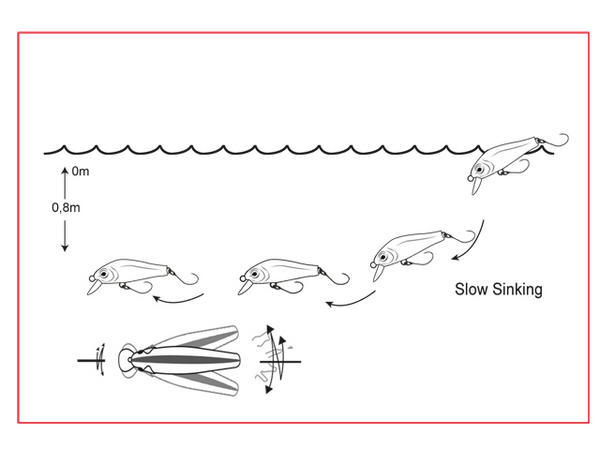 0m
0,8m
Slow Sinking