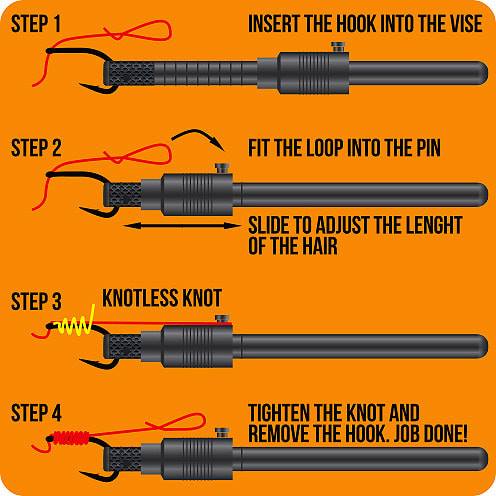 STEP 1

INSERT THE HOOK INTO THE VISE

STEP 2

FIT THE LOOP INTO THE PIN

SLIDE TO ADJUST THE LENGHT OF THE HAIR

STEP 3

KNOTLESS KNOT

STEP 4

TIGHTEN THE KNOT AND REMOVE THE HOOK. JOB DONE!