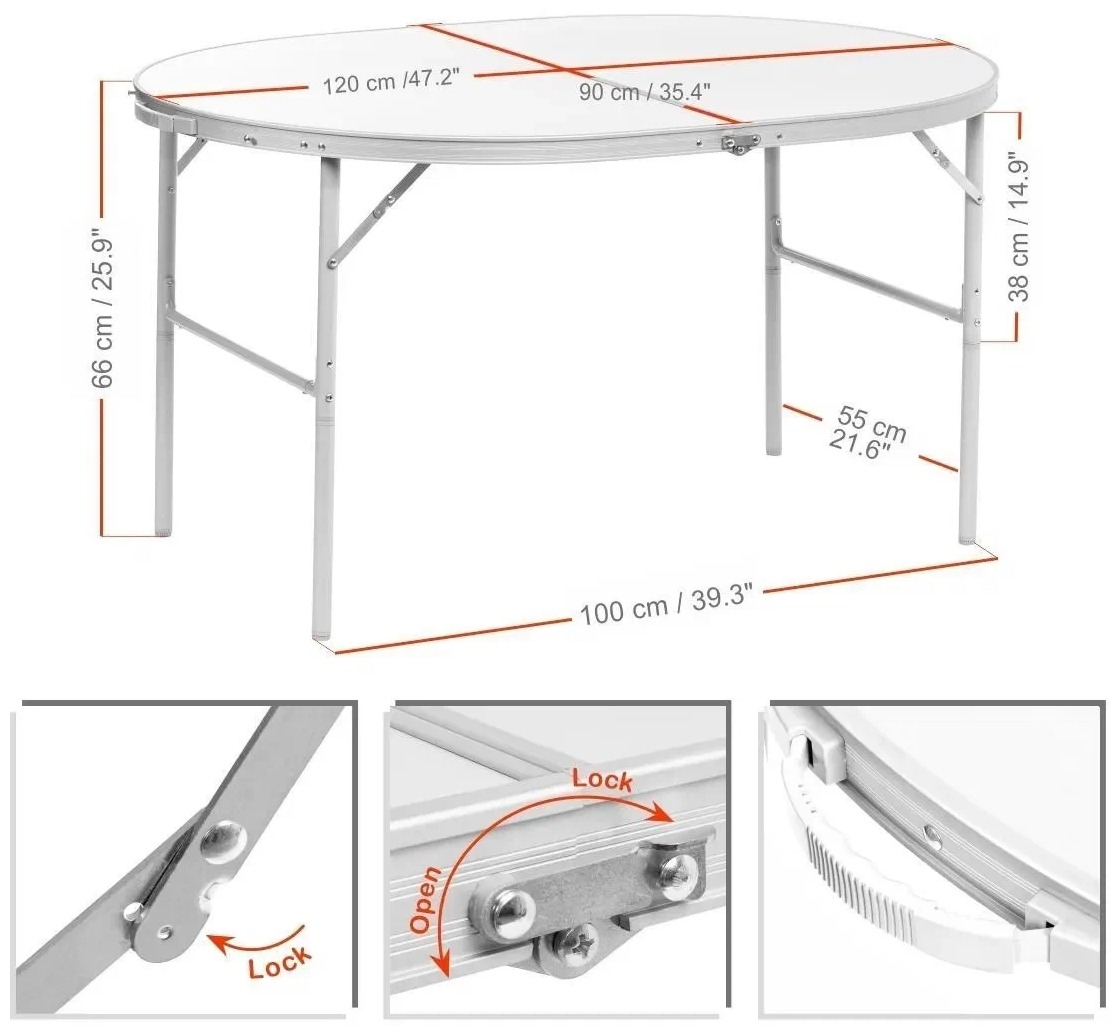 120 cm /47.2"
90 cm / 35.4"
66 cm / 25.9"
38 cm / 14.9"
55 cm
21.6"
100 cm / 39.3"

Lock

Lock
Open